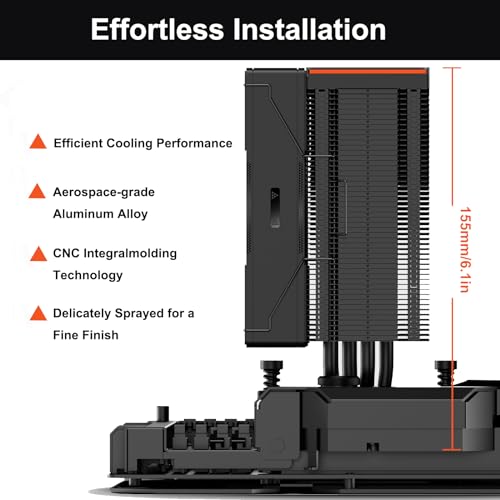 Effortless Installation

Efficient Cooling Performance

Aerospace-grade Aluminum Alloy

CNC Integralmolding Technology

Delicately Sprayed for a Fine Finish

155mm/6.1in