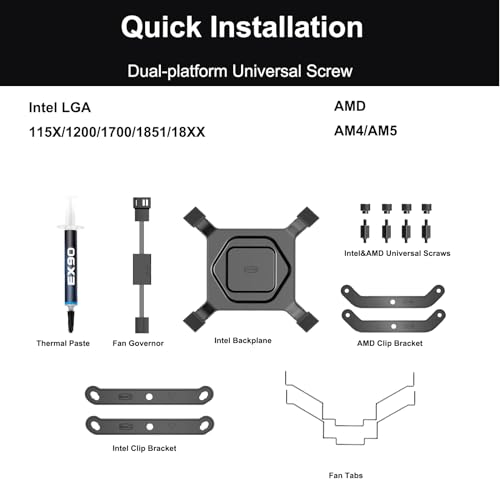 Quick Installation

Dual-platform Universal Screw

Intel LGA
115X/1200/1700/1851/18XX

AMD
AM4/AM5

EX90

Thermal Paste

Fan Governor

Intel Backplane

Intel&AMD Universal Scraws

AMD Clip Bracket

Intel Clip Bracket

Fan Tabs